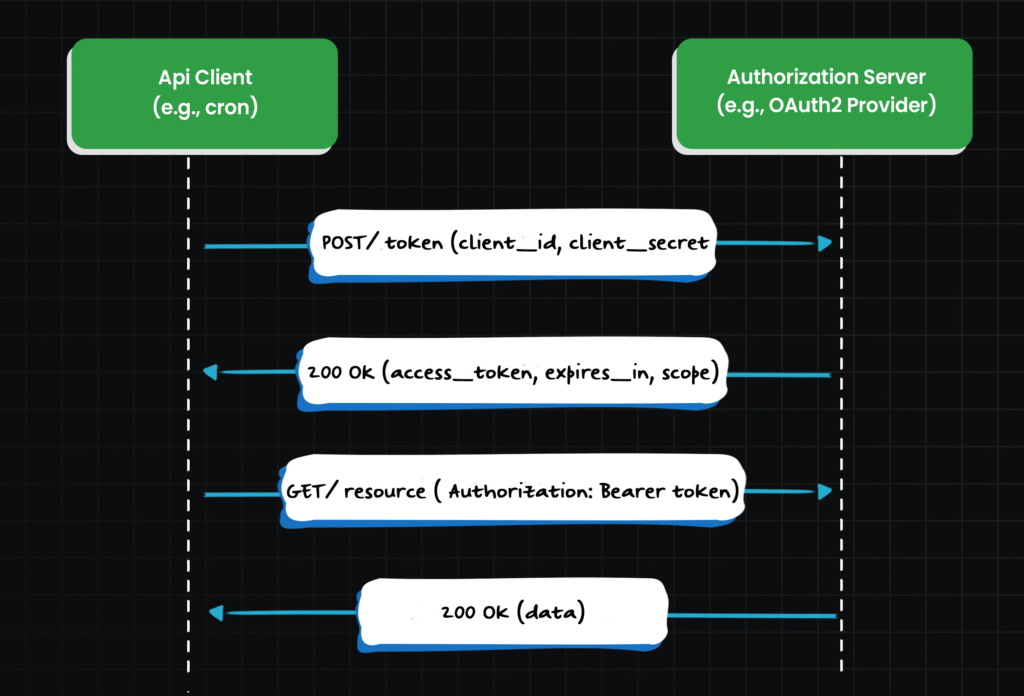 Api Client
(e.g., cron)

Authorization Server
(e.g., OAuth2 Provider)

POST/ token (client_id, client_secret

200 Ok (access_token, expires_in, scope)

GET/ resource ( Authorization: Bearer token)

200 Ok (data)